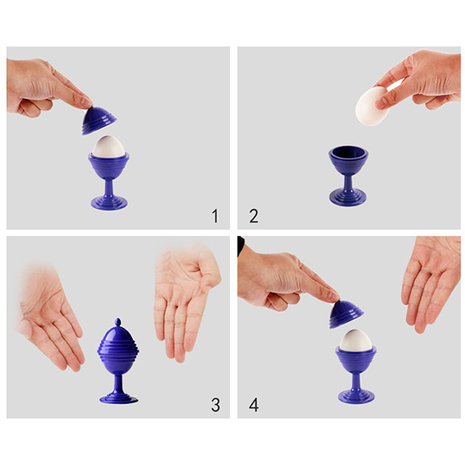 1

2

3

4